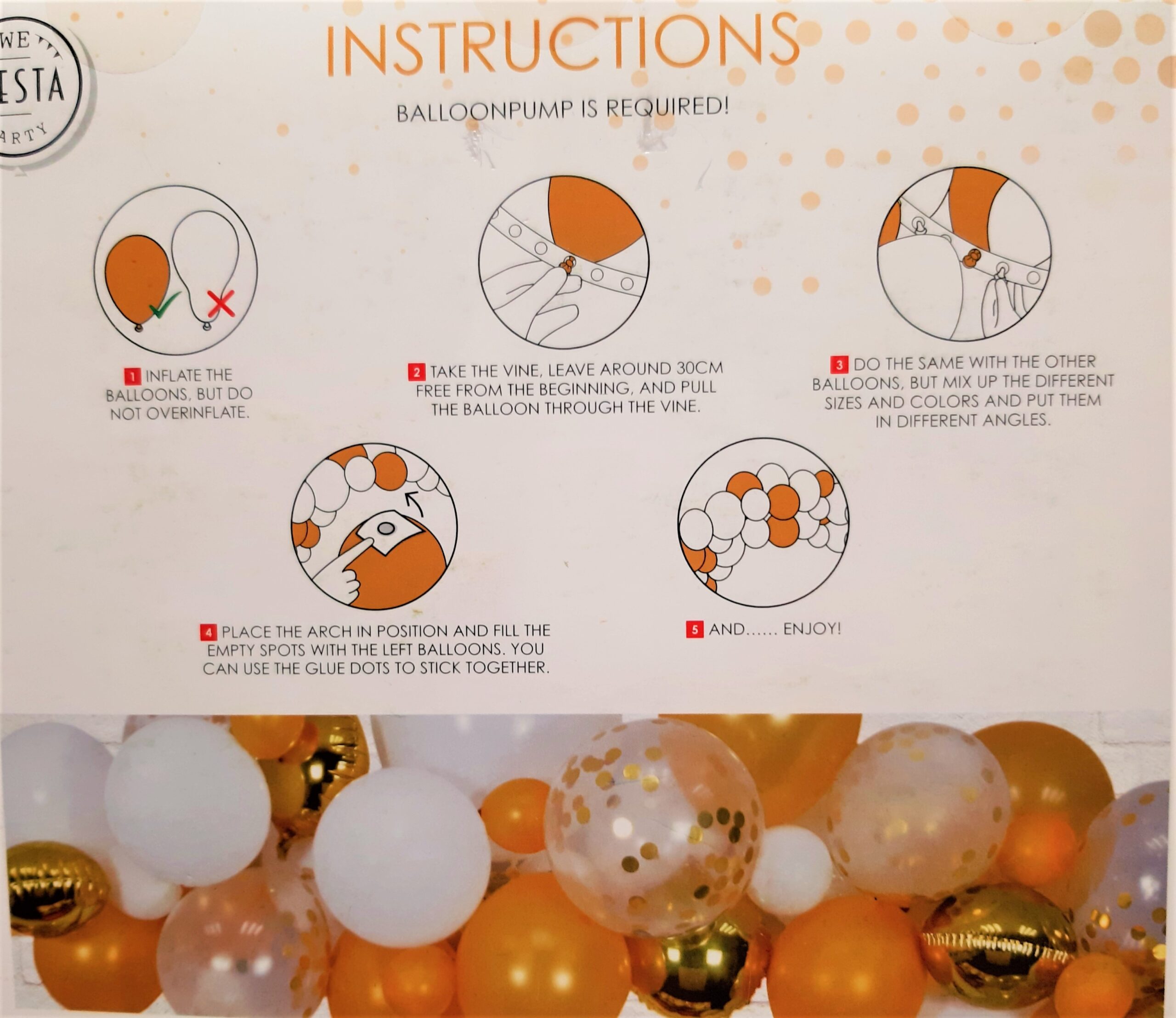 WE
ESTA
ARTY

INSTRUCTIONS

BALLOONPUMP IS REQUIRED!

1 INFLATE THE BALLOONS, BUT DO NOT OVERINFLATE.

2 TAKE THE VINE, LEAVE AROUND 30CM FREE FROM THE BEGINNING, AND PULL THE BALLOON THROUGH THE VINE.

3 DO THE SAME WITH THE OTHER BALLOONS, BUT MIX UP THE DIFFERENT SIZES AND COLORS AND PUT THEM IN DIFFERENT ANGLES.

4 PLACE THE ARCH IN POSITION AND FILL THE EMPTY SPOTS WITH THE LEFT BALLOONS. YOU CAN USE THE GLUE DOTS TO STICK TOGETHER.

5 AND...... ENJOY!